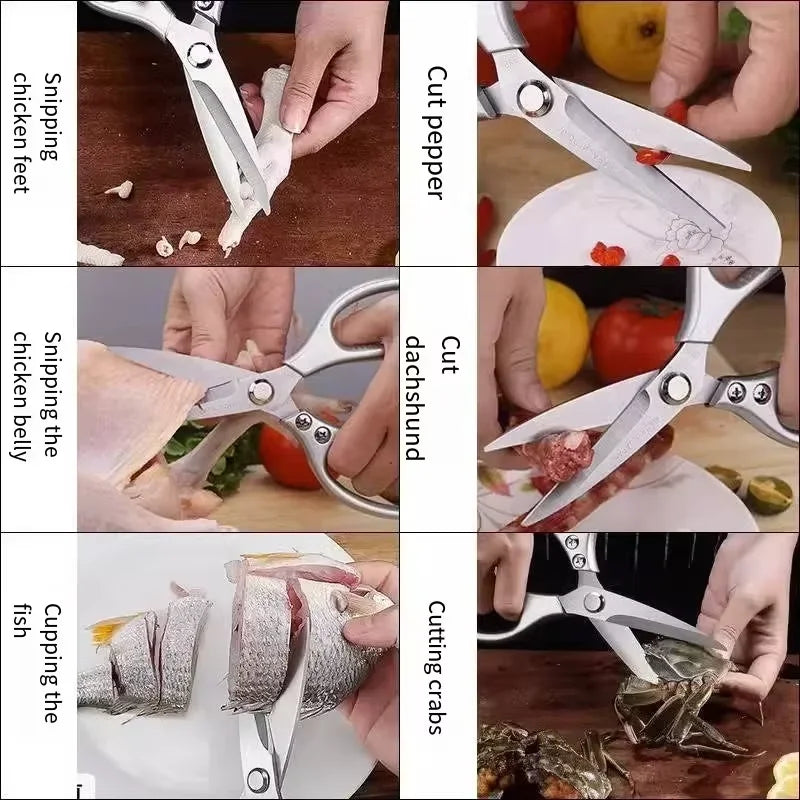 Snipping chicken feet

Cut pepper

Snipping the chicken belly

Cut dachshund

Cupping the fish

Cutting crabs